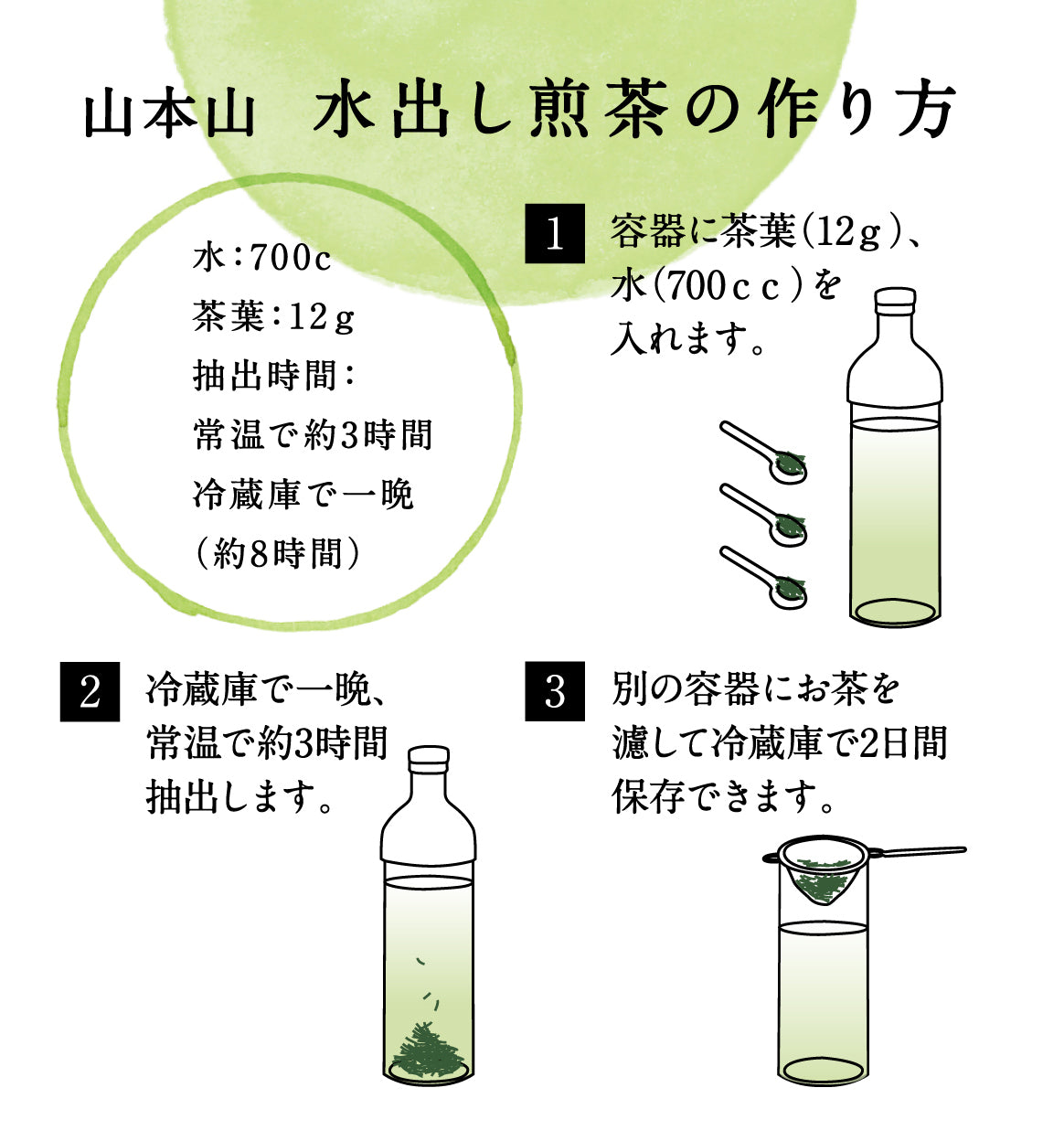 山本山　水出し煎茶の作り方

水：700c
茶葉：12g
抽出時間：
常温で約3時間
冷蔵庫で一晩
（約8時間）

1 容器に茶葉（12g）、水（700cc）を入れます。

2 冷蔵庫で一晩、常温で約3時間抽出します。

3 別の容器にお茶を濾して冷蔵庫で2日間保存できます。